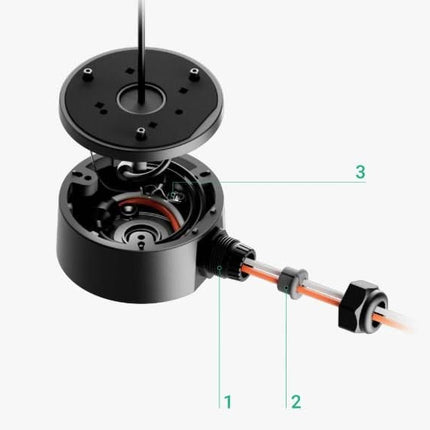 3

1

2